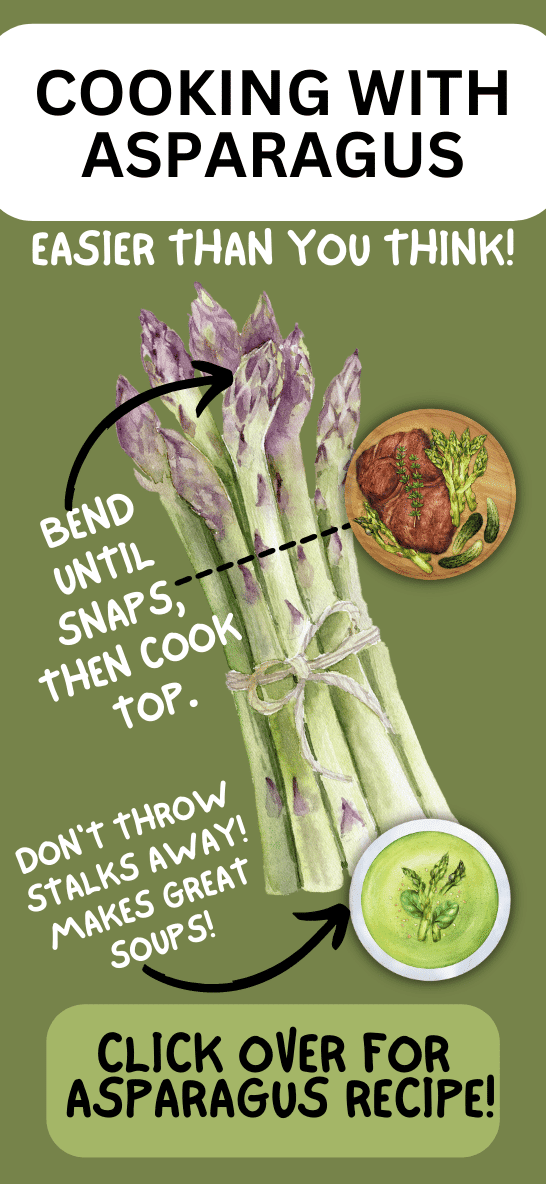 COOKING WITH ASPARAGUS

EASIER THAN YOU THINK!

BEND UNTIL SNAPS, THEN COOK TOP.

DON'T THROW STALKS AWAY! MAKES GREAT SOUPS!

CLICK OVER FOR ASPARAGUS RECIPE!